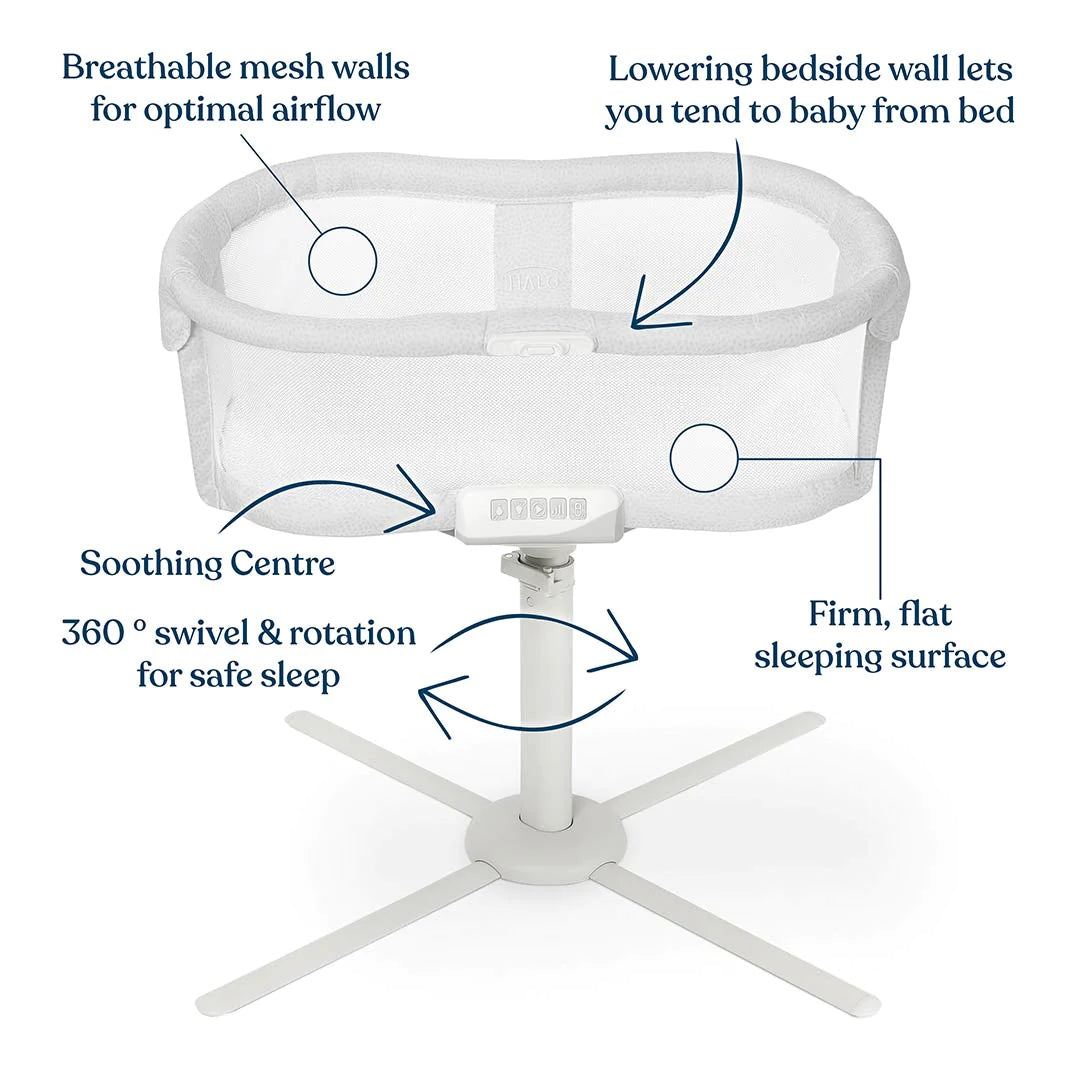 Breathable mesh walls for optimal airflow

Lowering bedside wall lets you tend to baby from bed

HALO

Soothing Centre

360 ° swivel & rotation for safe sleep

Firm, flat sleeping surface