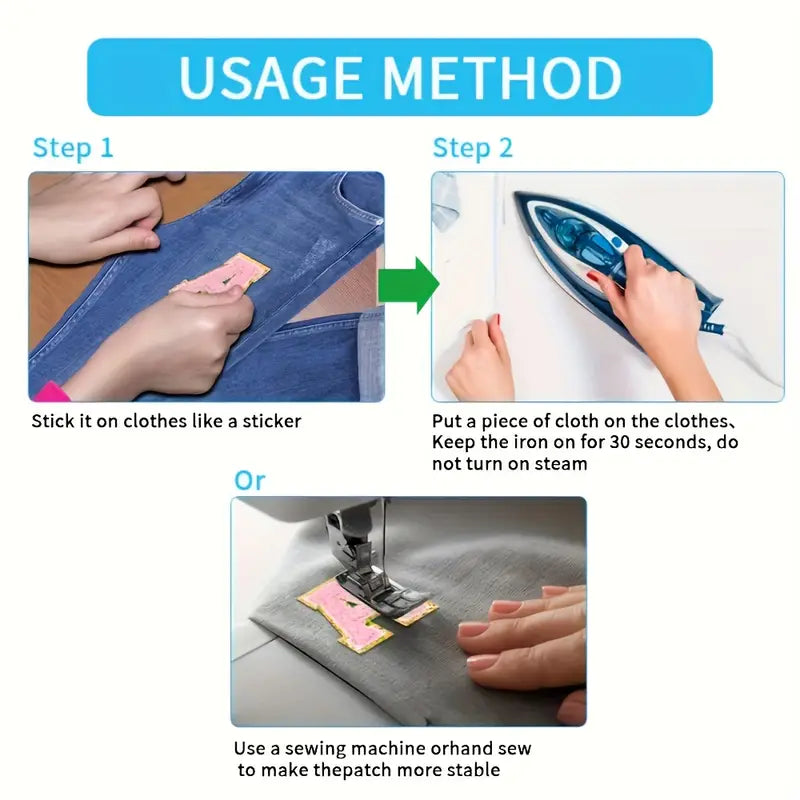 USAGE METHOD

Step 1

Stick it on clothes like a sticker

Step 2

Put a piece of cloth on the clothes、Keep the iron on for 30 seconds, do not turn on steam

Or

Use a sewing machine orhand sew to make thepatch more stable