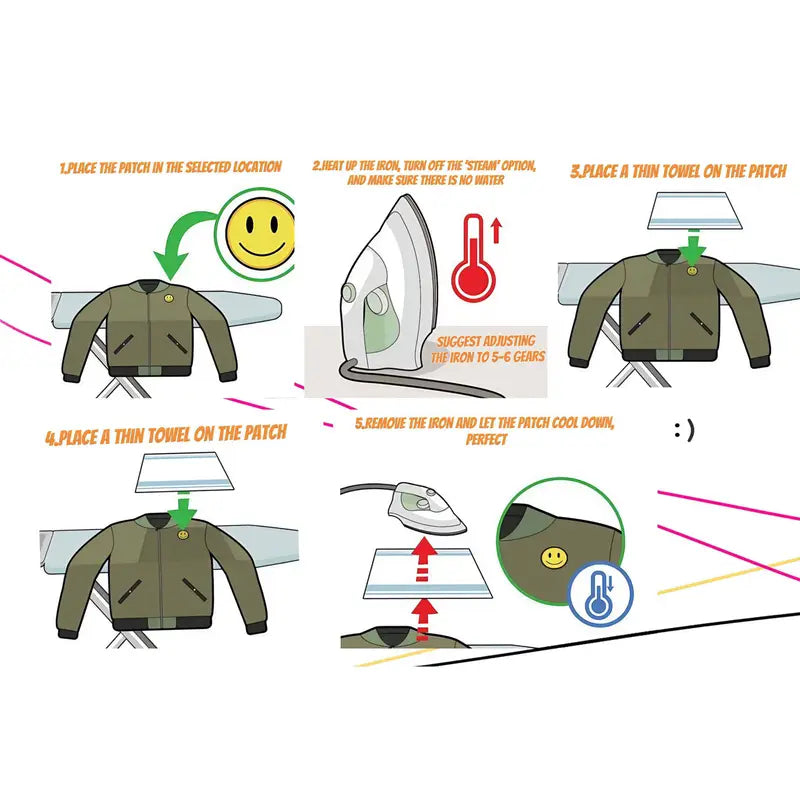 1.PLACE THE PATCH IN THE SELECTED LOCATION

2.HEAT UP THE IRON, TURN OFF THE 'STEAM' OPTION, AND MAKE SURE THERE IS NO WATER

SUGGEST ADJUSTING THE IRON TO 5-6 GEARS

3.PLACE A THIN TOWEL ON THE PATCH

4.PLACE A THIN TOWEL ON THE PATCH

5.REMOVE THE IRON AND LET THE PATCH COOL DOWN, PERFECT

: )